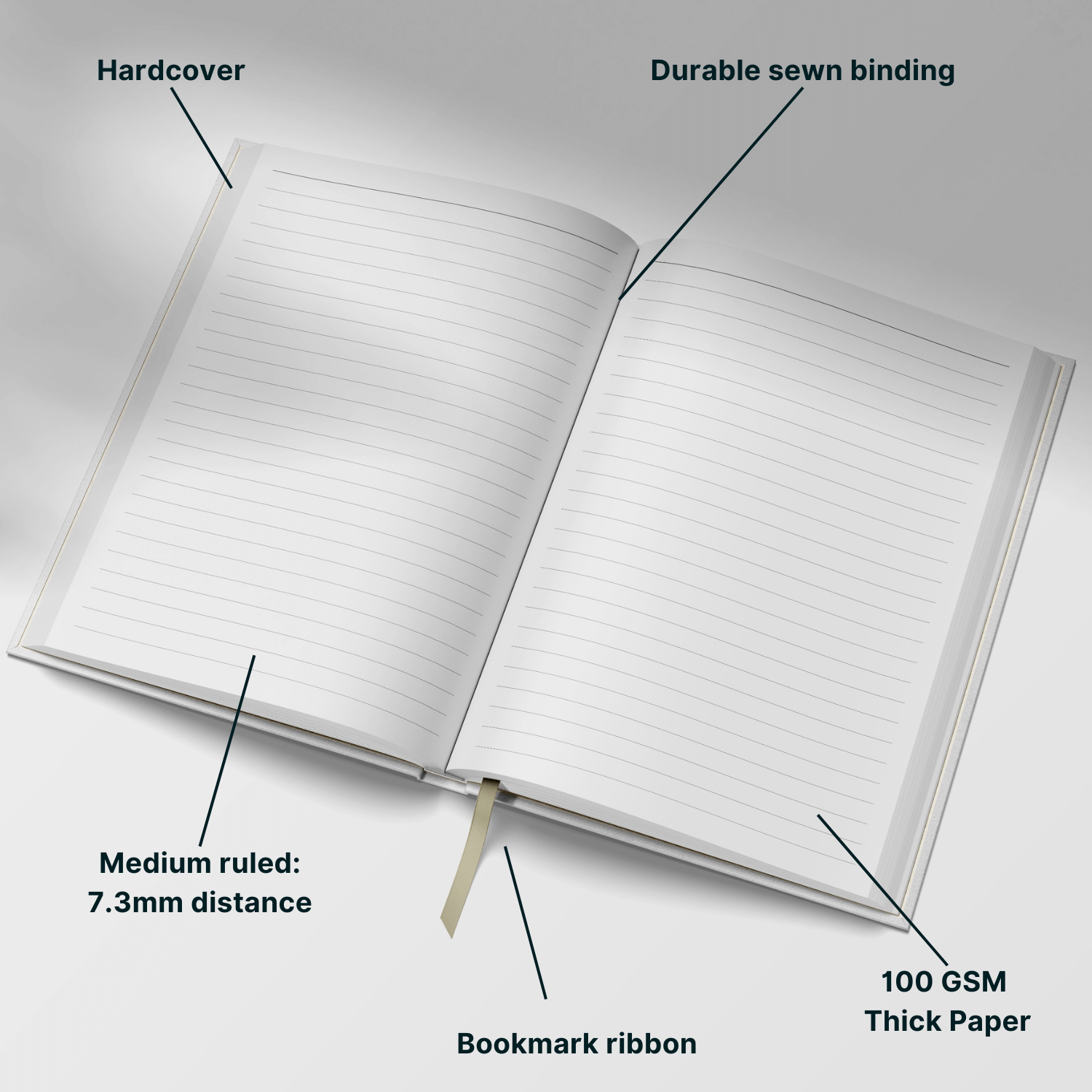 Hardcover

Durable sewn binding

Medium ruled:
7.3mm distance

Bookmark ribbon

100 GSM
Thick Paper